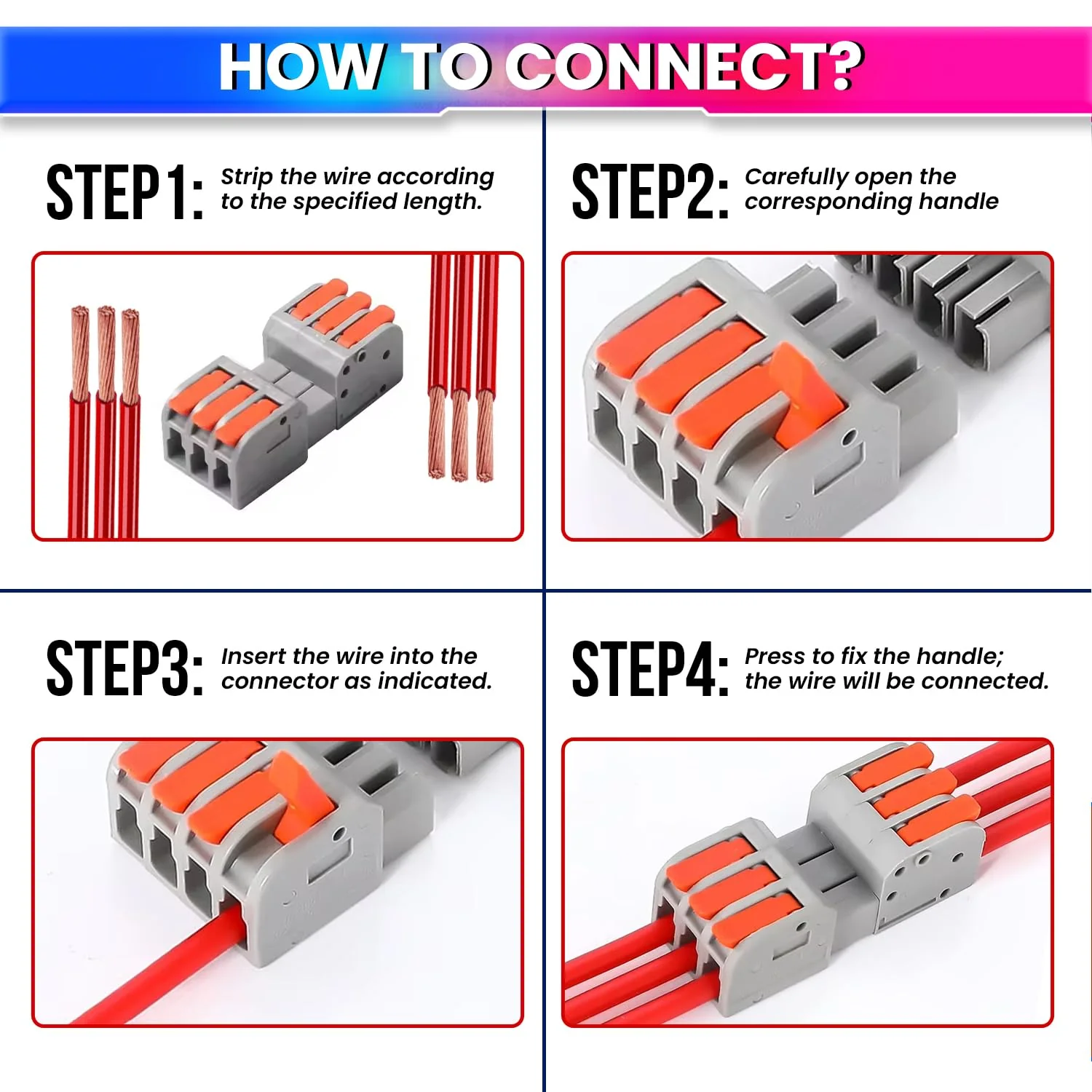 HOW TO CONNECT?

STEP1: Strip the wire according to the specified length.

STEP2: Carefully open the corresponding handle

STEP3: Insert the wire into the connector as indicated.

STEP4: Press to fix the handle; the wire will be connected.